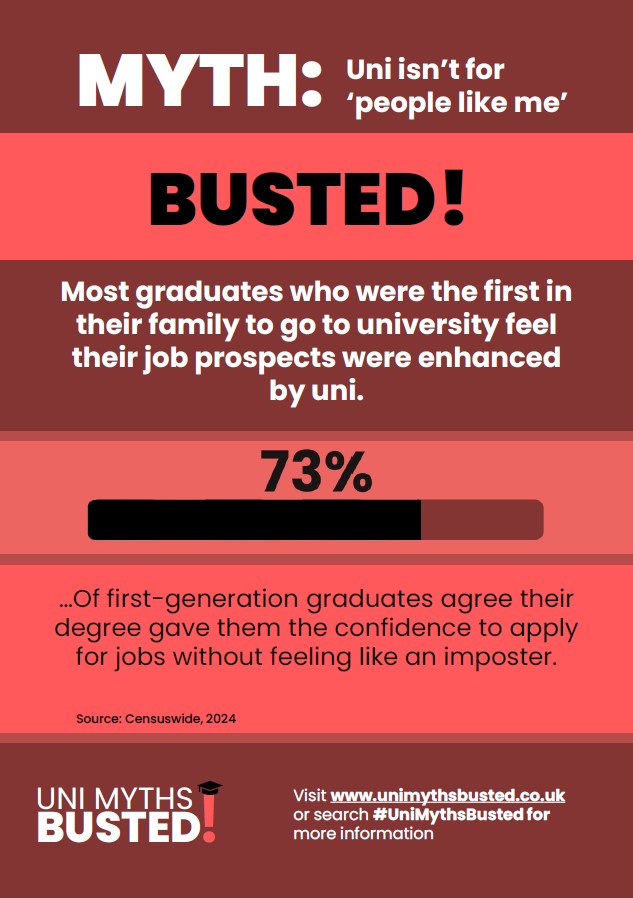 MYTH: Uni isn't for 'people like me'

BUSTED!

Most graduates who were the first in their family to go to university feel their job prospects were enhanced by uni.

73%

...Of first-generation graduates agree their degree gave them the confidence to apply for jobs without feeling like an imposter.

Source: Censuswide, 2024

UNI MYTHS BUSTED!

Visit www.unimythsbusted.co.uk or search #UniMythsBusted for more information