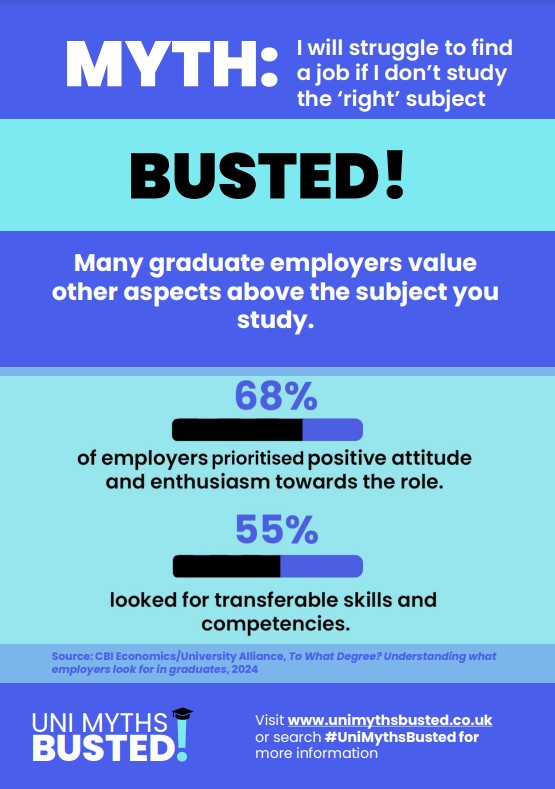 MYTH: I will struggle to find a job if I don't study the 'right' subject

BUSTED!

Many graduate employers value other aspects above the subject you study.

68%

of employers prioritised positive attitude and enthusiasm towards the role.

55%

looked for transferable skills and competencies.

Source: CBI Economics/University Alliance, To What Degree? Understanding what employers look for in graduates, 2024

UNI MYTHS BUSTED!

Visit www.unimythsbusted.co.uk or search #UniMythsBusted for more information