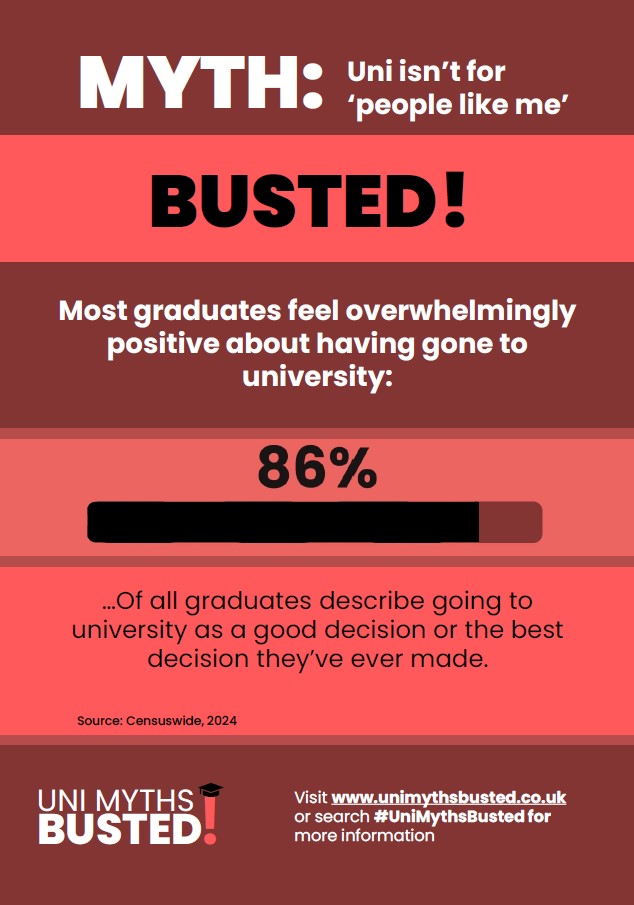 MYTH: Uni isn't for 'people like me'

BUSTED!

Most graduates feel overwhelmingly positive about having gone to university:

86%

...Of all graduates describe going to university as a good decision or the best decision they've ever made.

Source: Censuswide, 2024

UNI MYTHS BUSTED!

Visit www.unimythsbusted.co.uk or search #UniMythsBusted for more information